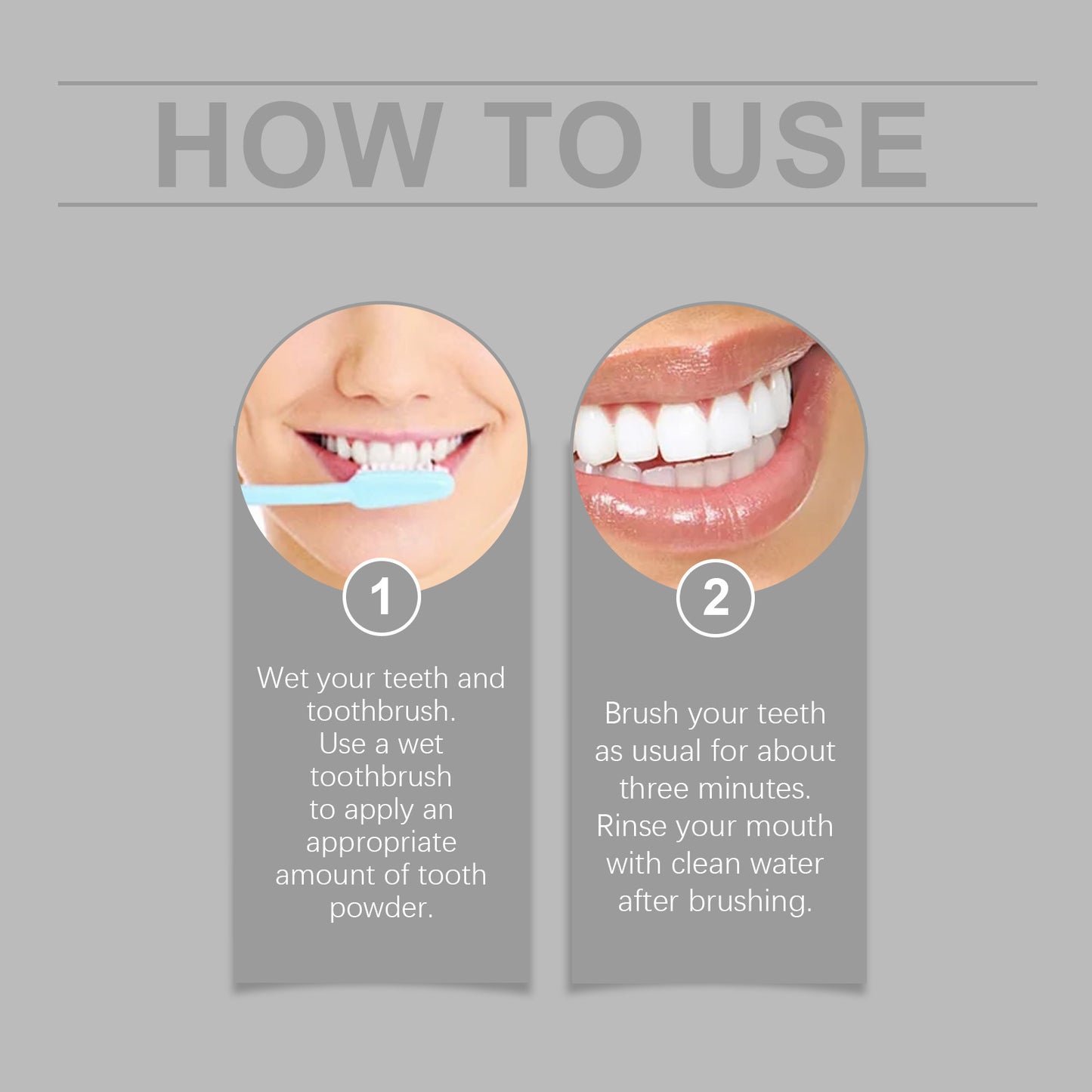 HOW TO USE

1

Wet your teeth and toothbrush.
Use a wet toothbrush to apply an appropriate amount of tooth powder.

2

Brush your teeth as usual for about three minutes.
Rinse your mouth with clean water after brushing.