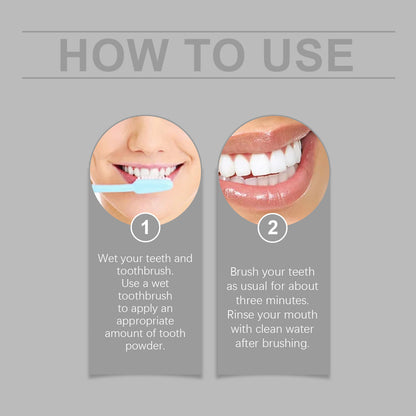 HOW TO USE

1

Wet your teeth and toothbrush. Use a wet toothbrush to apply an appropriate amount of tooth powder.

2

Brush your teeth as usual for about three minutes. Rinse your mouth with clean water after brushing.